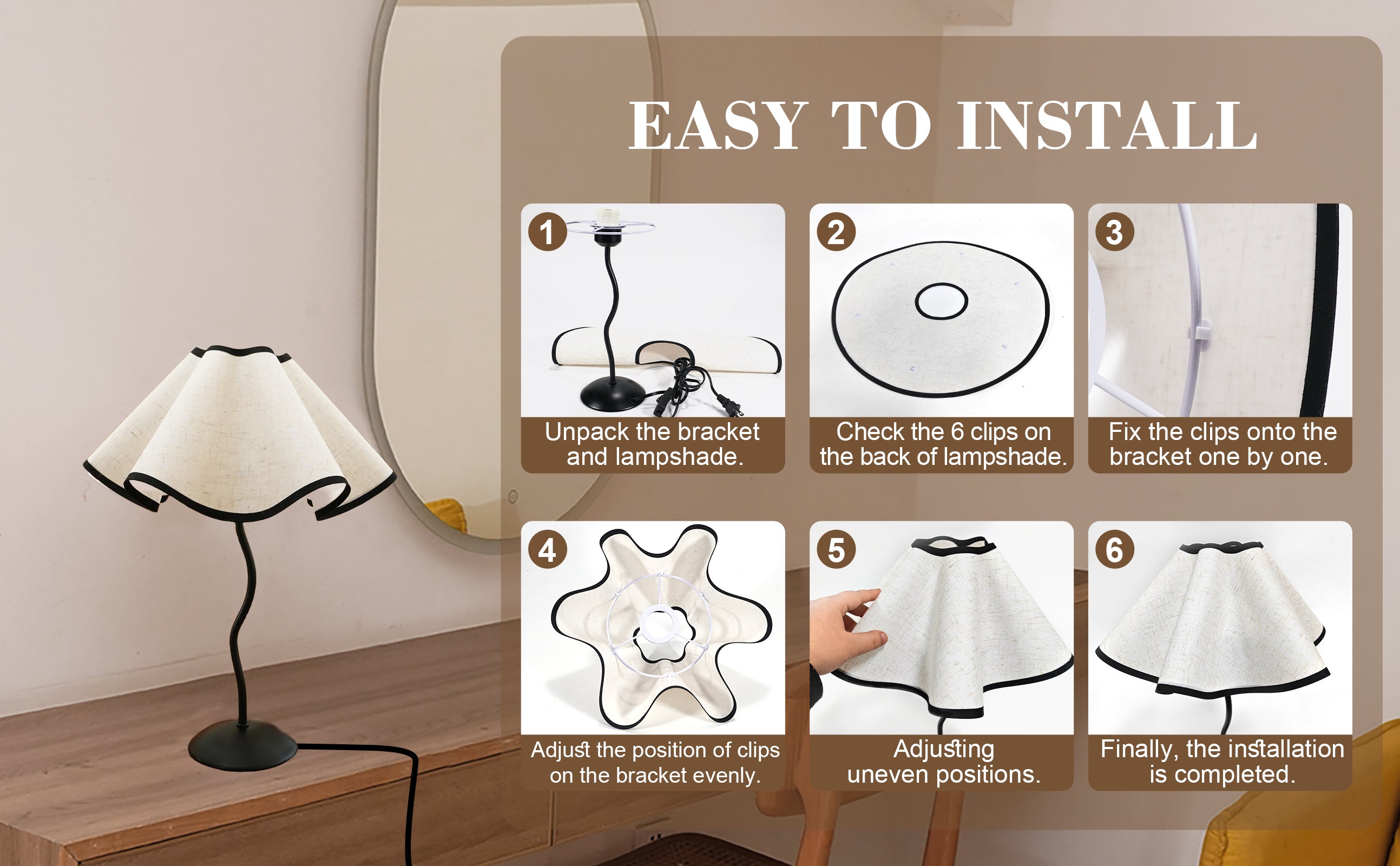 EASY TO INSTALL

1
Unpack the bracket and lampshade.

2
Check the 6 clips on the back of lampshade.

3
Fix the clips onto the bracket one by one.

4
Adjust the position of clips on the bracket evenly.

5
Adjusting uneven positions.

6
Finally, the installation is completed.